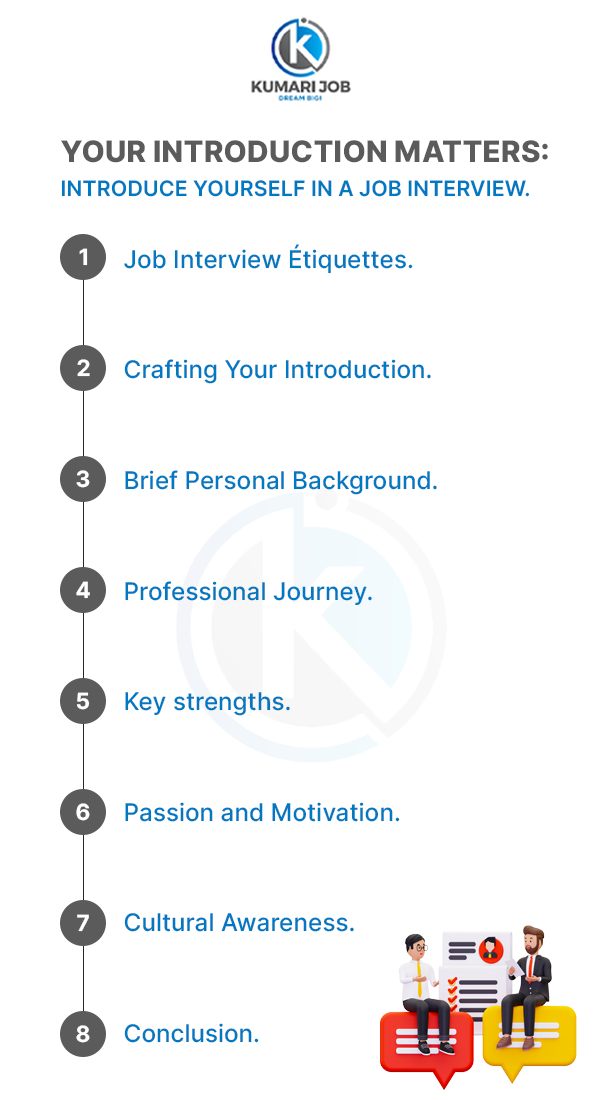 KUMARI JOB
DREAM BIG!

YOUR INTRODUCTION MATTERS:
INTRODUCE YOURSELF IN A JOB INTERVIEW.

1 Job Interview Étiquettes.

2 Crafting Your Introduction.

3 Brief Personal Background.

4 Professional Journey.

5 Key strengths.

6 Passion and Motivation.

7 Cultural Awareness.

8 Conclusion.